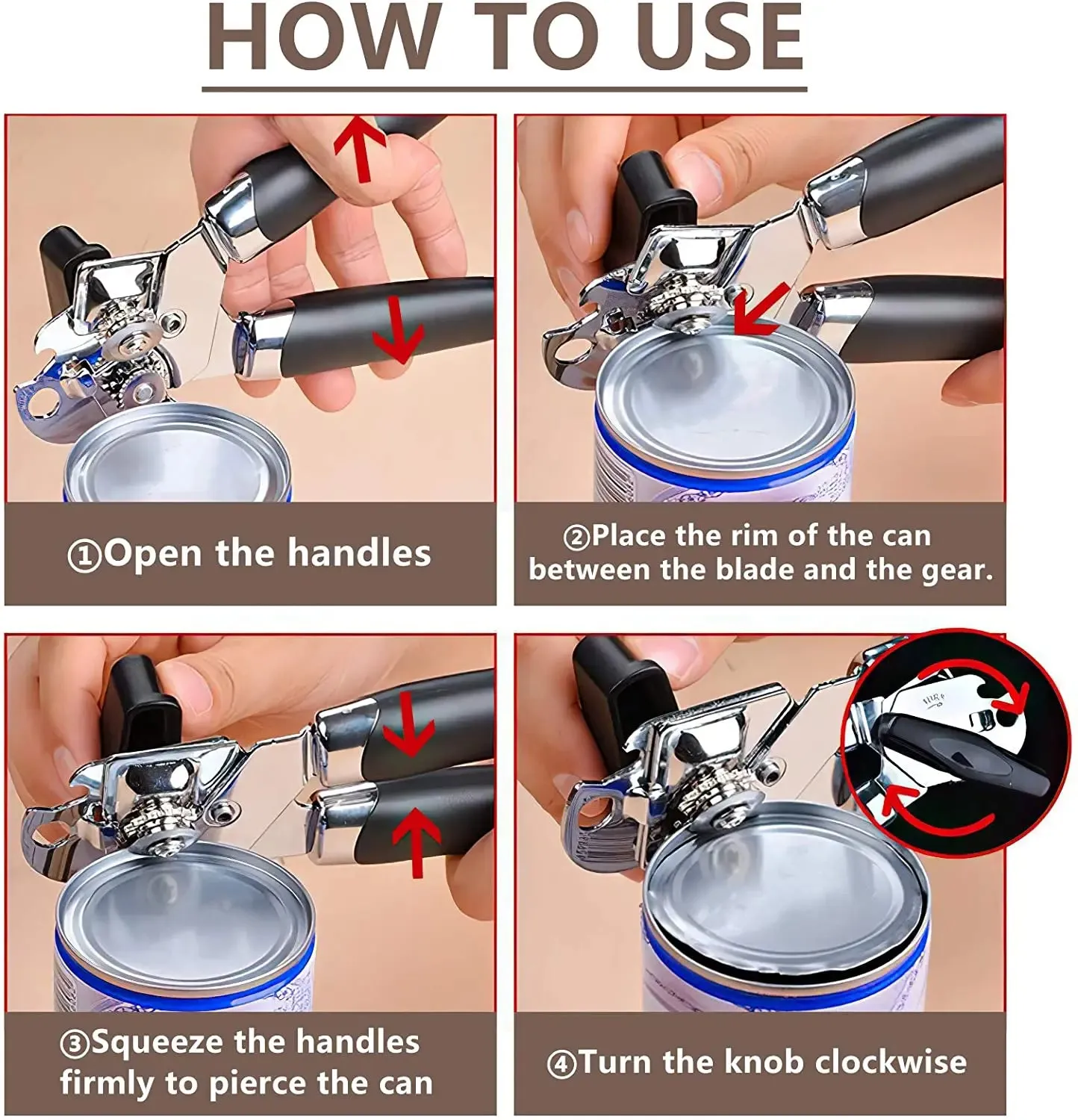 HOW TO USE

①Open the handles

②Place the rim of the can between the blade and the gear.

③Squeeze the handles firmly to pierce the can

④Turn the knob clockwise